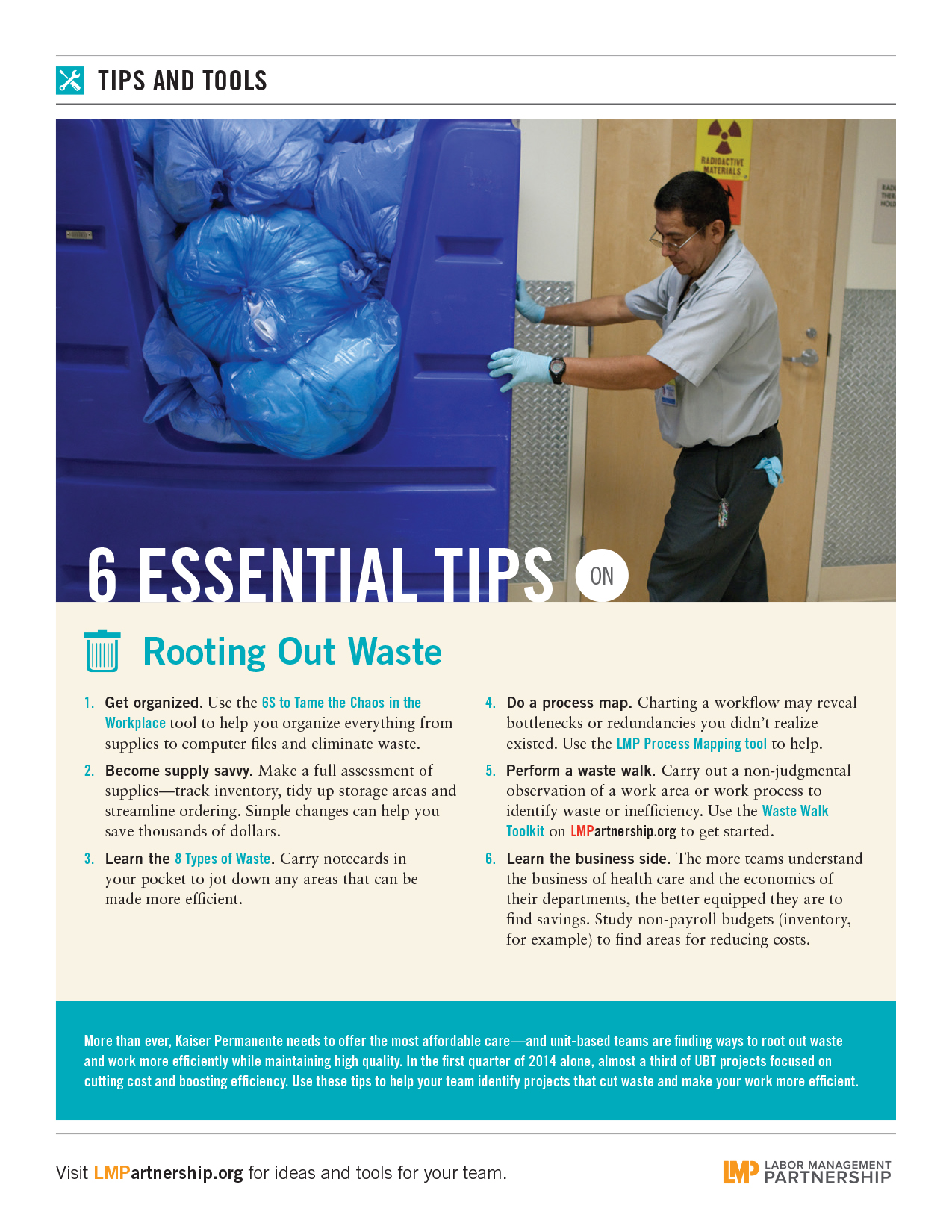 TIPS AND TOOLS

RADIOACTIVE MATERIALS

6 ESSENTIAL TIPS ON

Rooting Out Waste

1. Get organized. Use the 6S to Tame the Chaos in the Workplace tool to help you organize everything from supplies to computer files and eliminate waste.

2. Become supply savvy. Make a full assessment of supplies—track inventory, tidy up storage areas and streamline ordering. Simple changes can help you save thousands of dollars.

3. Learn the 8 Types of Waste. Carry notecards in your pocket to jot down any areas that can be made more efficient.

4. Do a process map. Charting a workflow may reveal bottlenecks or redundancies you didn't realize existed. Use the LMP Process Mapping tool to help.

5. Perform a waste walk. Carry out a non-judgmental observation of a work area or work process to identify waste or inefficiency. Use the Waste Walk Toolkit on LMPartnership.org to get started.

6. Learn the business side. The more teams understand the business of health care and the economics of their departments, the better equipped they are to find savings. Study non-payroll budgets (inventory, for example) to find areas for reducing costs.

More than ever, Kaiser Permanente needs to offer the most affordable care—and unit-based teams are finding ways to root out waste and work more efficiently while maintaining high quality. In the first quarter of 2014 alone, almost a third of UBT projects focused on cutting cost and boosting efficiency. Use these tips to help your team identify projects that cut waste and make your work more efficient.

Visit LMPartnership.org for ideas and tools for your team.

LMP LABOR MANAGEMENT PARTNERSHIP